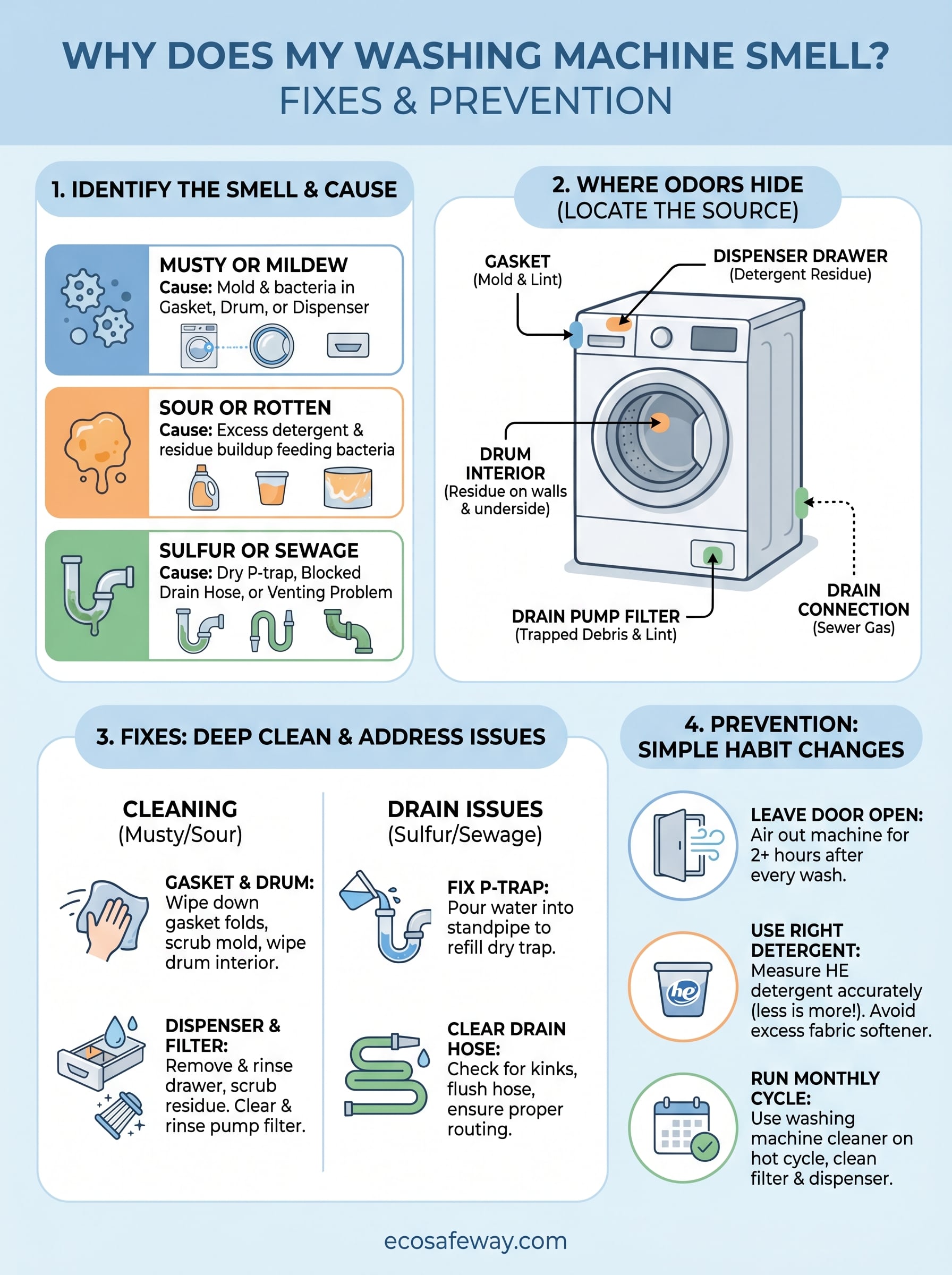 WHY DOES MY WASHING MACHINE SMELL?
FIXES & PREVENTION

1. IDENTIFY THE SMELL & CAUSE

MUSTY OR MILDEW
Cause: Mold & bacteria in Gasket, Drum, or Dispenser

SOUR OR ROTTEN
Cause: Excess detergent & residue buildup feeding bacteria

SULFUR OR SEWAGE
Cause: Dry P-trap, Blocked Drain Hose, or Venting Problem

2. WHERE ODORS HIDE (LOCATE THE SOURCE)

GASKET (Mold & Lint)

DISPENSER DRAWER (Detergent Residue)

DRUM INTERIOR (Residue on walls & underside)

DRAIN PUMP FILTER (Trapped Debris & Lint)

DRAIN CONNECTION (Sewer Gas)

3. FIXES: DEEP CLEAN & ADDRESS ISSUES

CLEANING (Musty/Sour)

GASKET & DRUM: Wipe down gasket folds, scrub mold, wipe drum interior.

DISPENSER & FILTER: Remove & rinse drawer, scrub residue. Clear & rinse pump filter.

DRAIN ISSUES (Sulfur/Sewage)

FIX P-TRAP: Pour water into standpipe to refill dry trap.

CLEAR DRAIN HOSE: Check for kinks, flush hose, ensure proper routing.

4. PREVENTION: SIMPLE HABIT CHANGES

LEAVE DOOR OPEN: Air out machine for 2+ hours after every wash.

USE RIGHT DETERGENT: Measure HE detergent accurately (less is more!). Avoid excess fabric softener.

he

RUN MONTHLY CYCLE: Use washing machine cleaner on hot cycle, clean filter & dispenser.

ecosafeway.com