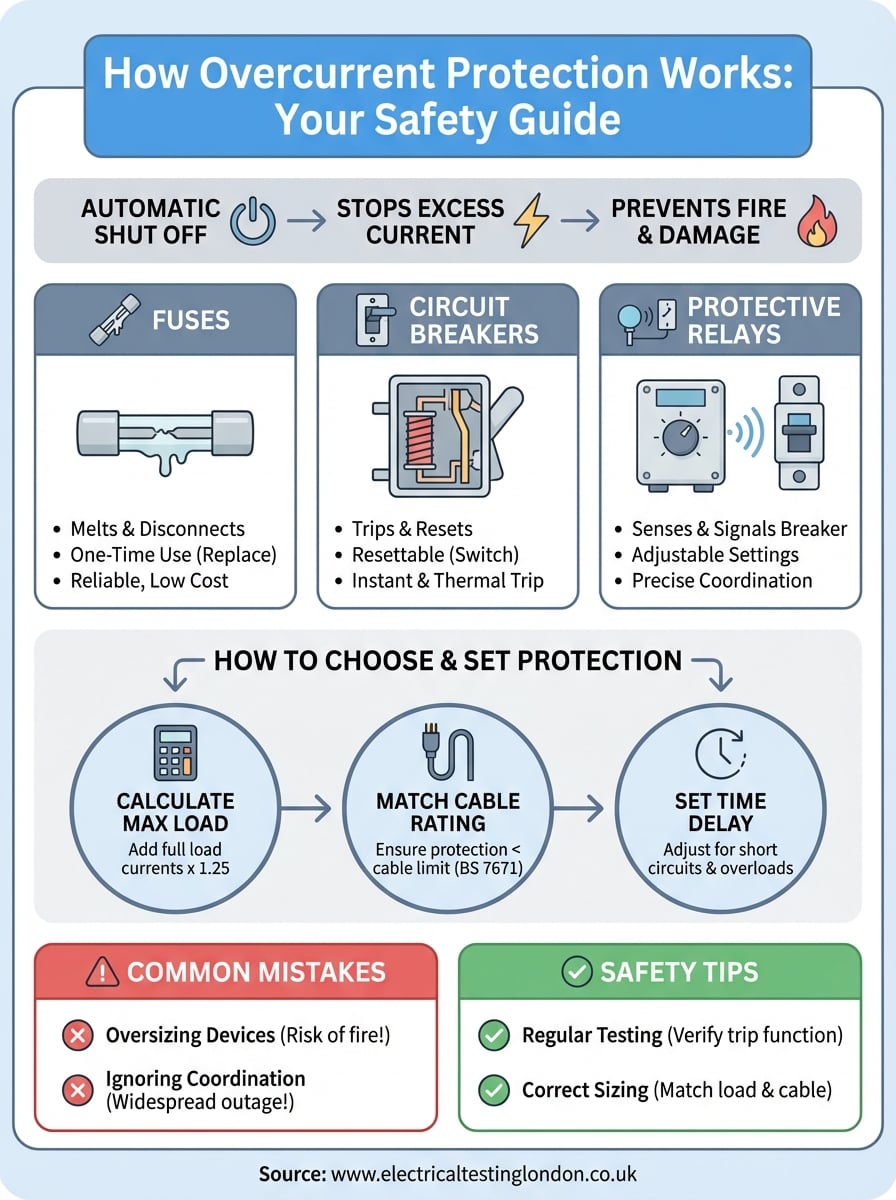 How Overcurrent Protection Works: Your Safety Guide

AUTOMATIC SHUT OFF → STOPS EXCESS CURRENT → PREVENTS FIRE & DAMAGE

FUSES
• Melts & Disconnects
• One-Time Use (Replace)
• Reliable, Low Cost

CIRCUIT BREAKERS
• Trips & Resets
• Resettable (Switch)
• Instant & Thermal Trip

PROTECTIVE RELAYS
• Senses & Signals Breaker
• Adjustable Settings
• Precise Coordination

HOW TO CHOOSE & SET PROTECTION

CALCULATE MAX LOAD
Add full load currents x 1.25

MATCH CABLE RATING
Ensure protection < cable limit (BS 7671)

SET TIME DELAY
Adjust for short circuits & overloads

COMMON MISTAKES
Oversizing Devices (Risk of fire!)
Ignoring Coordination (Widespread outage!)

SAFETY TIPS
Regular Testing (Verify trip function)
Correct Sizing (Match load & cable)

Source: www.electricaltestinglondon.co.uk