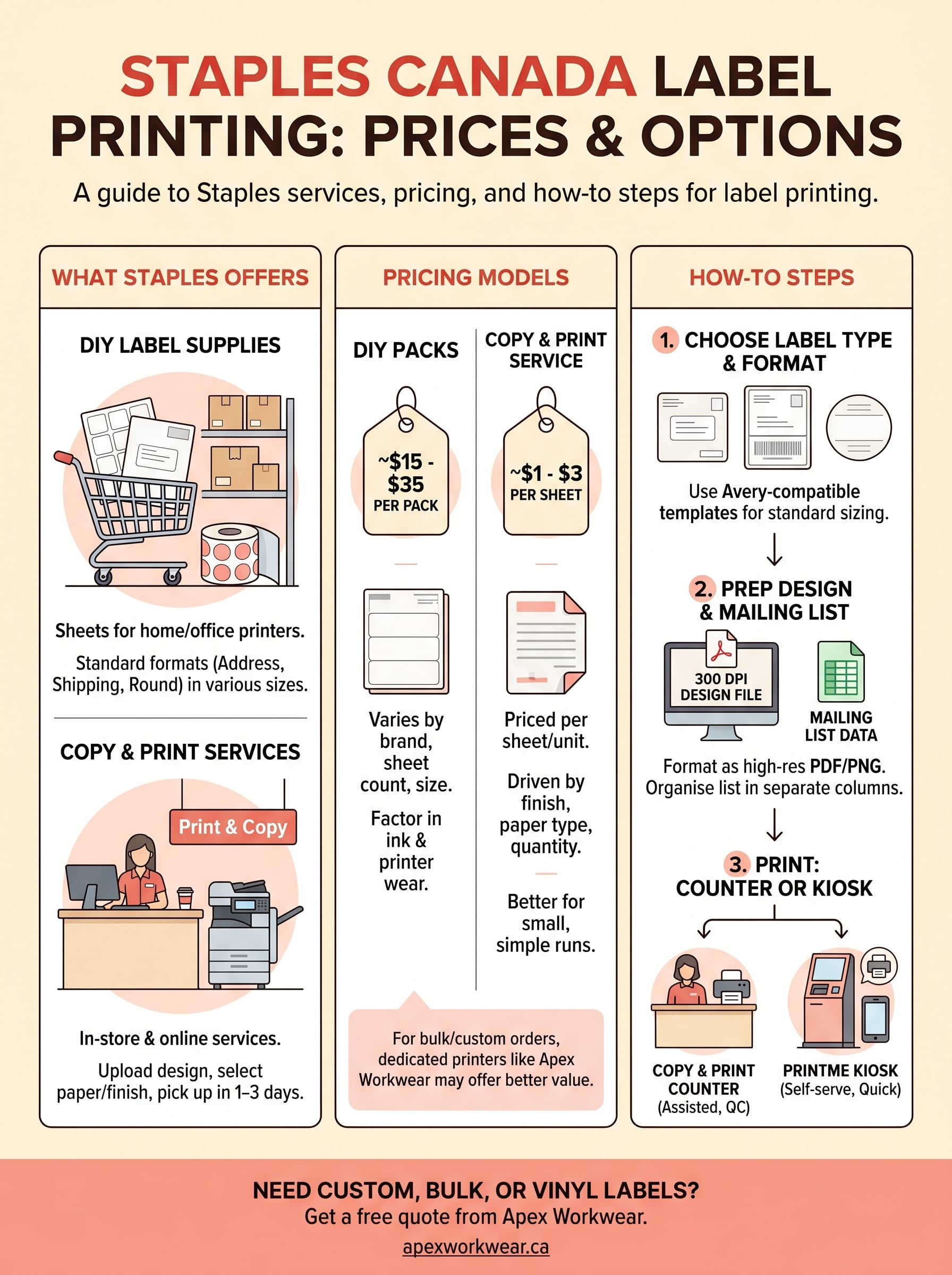 STAPLES CANADA LABEL PRINTING: PRICES & OPTIONS

A guide to Staples services, pricing, and how-to steps for label printing.

WHAT STAPLES OFFERS

DIY LABEL SUPPLIES

Sheets for home/office printers.

Standard formats (Address, Shipping, Round) in various sizes.

COPY & PRINT SERVICES

Print & Copy

In-store & online services.

Upload design, select paper/finish, pick up in 1–3 days.

PRICING MODELS

DIY PACKS

~$15 - $35 PER PACK

Varies by brand, sheet count, size.

Factor in ink & printer wear.

COPY & PRINT SERVICE

~$1 - $3 PER SHEET

Priced per sheet/unit.

Driven by finish, paper type, quantity.

Better for small, simple runs.

For bulk/custom orders, dedicated printers like Apex Workwear may offer better value.

HOW-TO STEPS

1. CHOOSE LABEL TYPE & FORMAT

Use Avery-compatible templates for standard sizing.

2. PREP DESIGN & MAILING LIST

300 DPI DESIGN FILE

MAILING LIST DATA

Format as high-res PDF/PNG. Organise list in separate columns.

3. PRINT: COUNTER OR KIOSK

COPY & PRINT COUNTER (Assisted, QC)

PRINTME KIOSK (Self-serve, Quick)

NEED CUSTOM, BULK, OR VINYL LABELS?
Get a free quote from Apex Workwear.
apexworkwear.ca