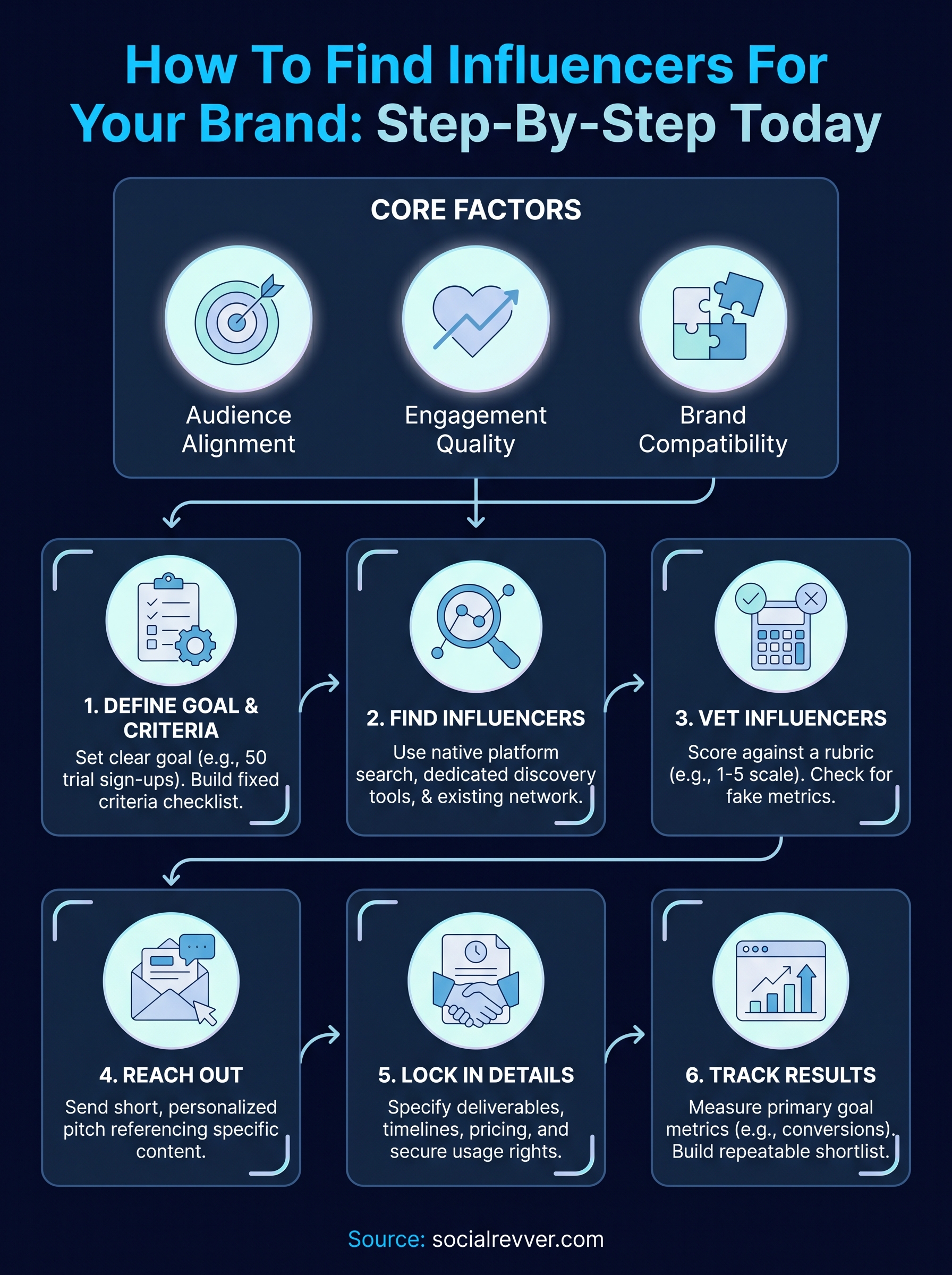 How To Find Influencers For Your Brand: Step-By-Step Today

CORE FACTORS

Audience Alignment

Engagement Quality

Brand Compatibility

1. DEFINE GOAL & CRITERIA
Set clear goal (e.g., 50 trial sign-ups). Build fixed criteria checklist.

2. FIND INFLUENCERS
Use native platform search, dedicated discovery tools, & existing network.

3. VET INFLUENCERS
Score against a rubric (e.g., 1-5 scale). Check for fake metrics.

4. REACH OUT
Send short, personalized pitch referencing specific content.

5. LOCK IN DETAILS
Specify deliverables, timelines, pricing, and secure usage rights.

6. TRACK RESULTS
Measure primary goal metrics (e.g., conversions). Build repeatable shortlist.

Source: socialrevver.com