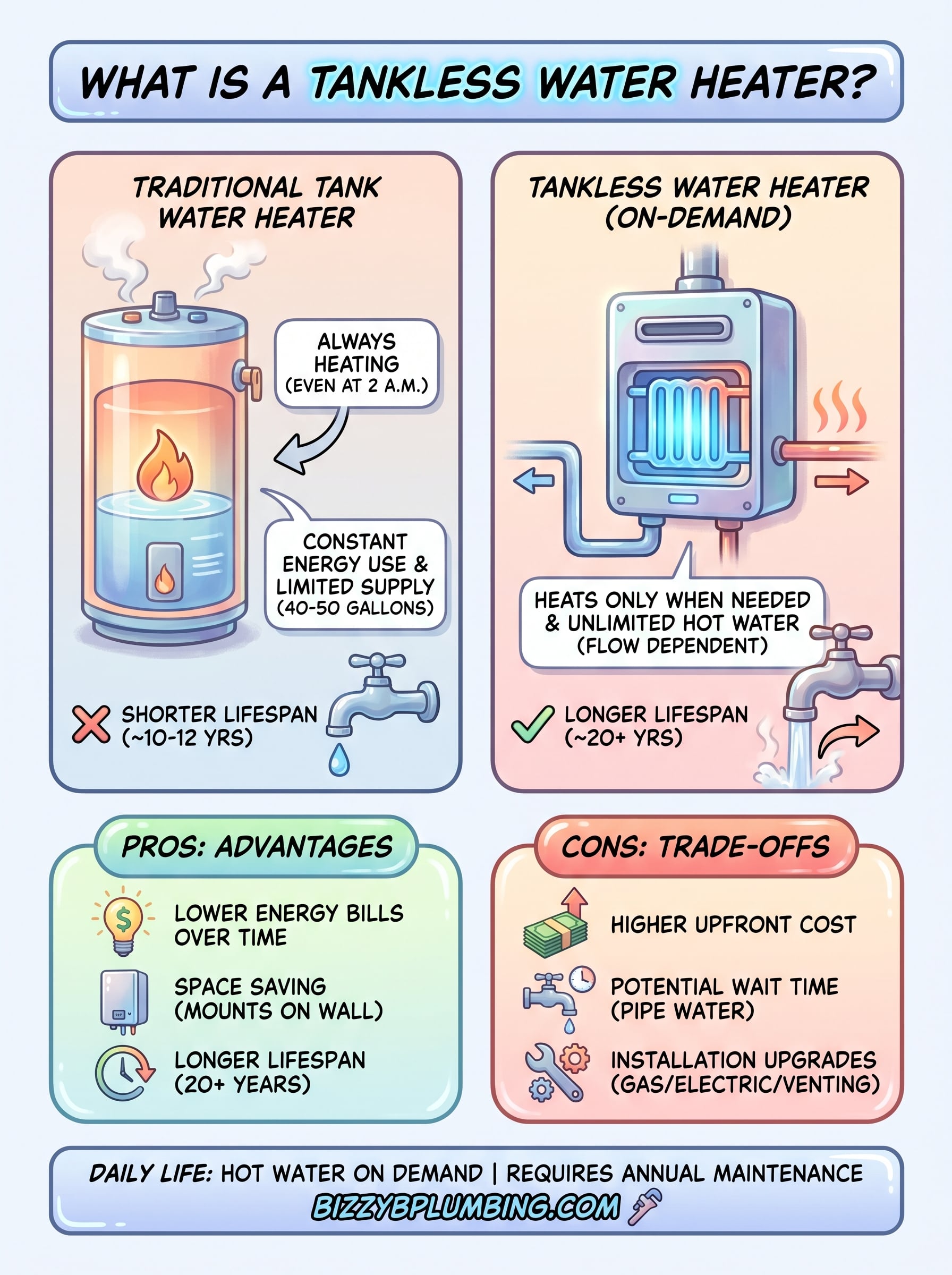 WHAT IS A TANKLESS WATER HEATER?

TRADITIONAL TANK WATER HEATER

ALWAYS HEATING (EVEN AT 2 A.M.)

CONSTANT ENERGY USE & LIMITED SUPPLY (40-50 GALLONS)

SHORTER LIFESPAN (~10-12 YRS)

TANKLESS WATER HEATER (ON-DEMAND)

HEATS ONLY WHEN NEEDED & UNLIMITED HOT WATER (FLOW DEPENDENT)

LONGER LIFESPAN (~20+ YRS)

PROS: ADVANTAGES

LOWER ENERGY BILLS OVER TIME

SPACE SAVING (MOUNTS ON WALL)

LONGER LIFESPAN (20+ YEARS)

CONS: TRADE-OFFS

HIGHER UPFRONT COST

POTENTIAL WAIT TIME (PIPE WATER)

INSTALLATION UPGRADES (GAS/ELECTRIC/VENTING)

DAILY LIFE: HOT WATER ON DEMAND | REQUIRES ANNUAL MAINTENANCE
BIZZYBPLUMBING.COM