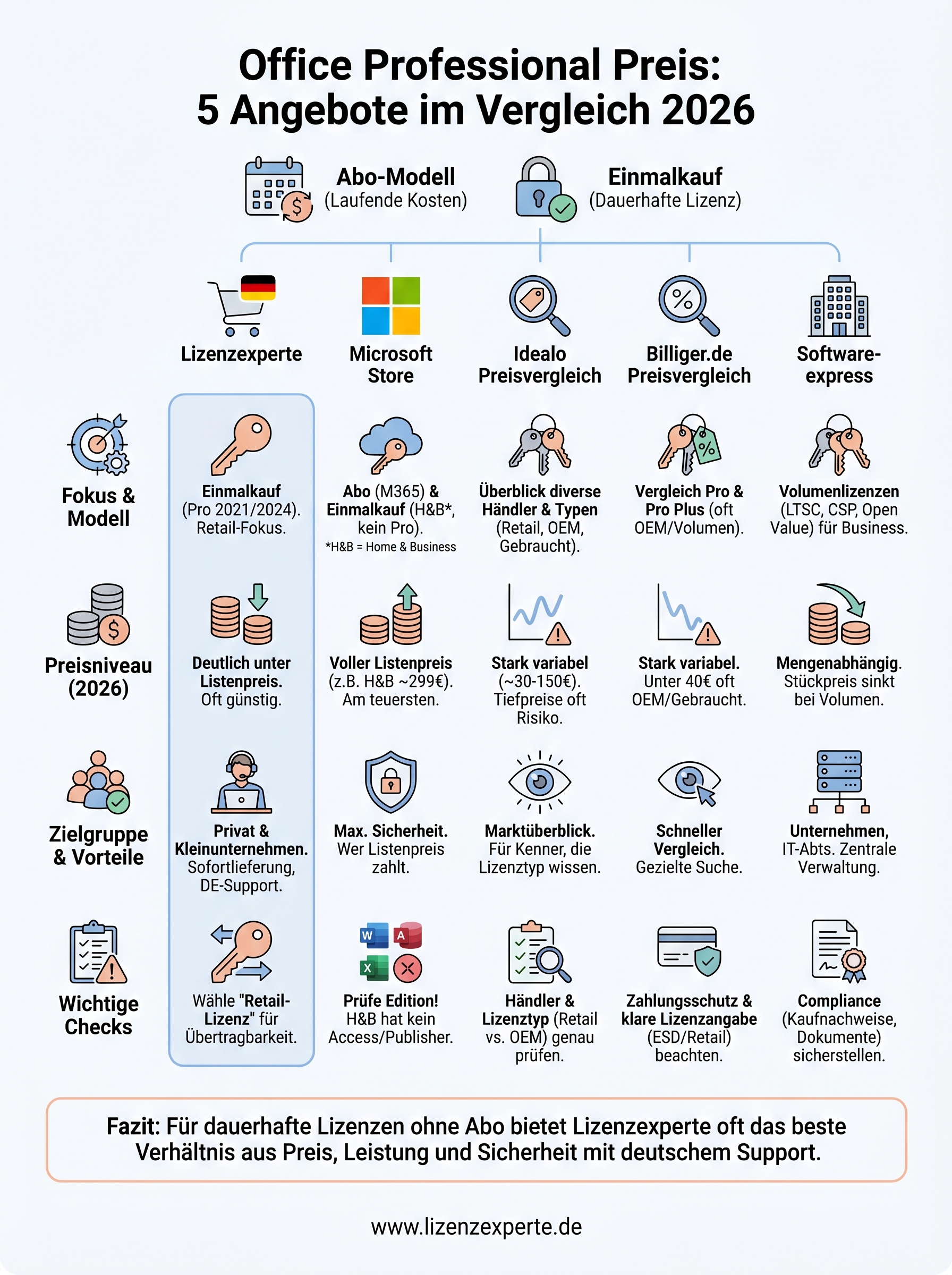 Office Professional Preis:
5 Angebote im Vergleich 2026

Abo-Modell
(Laufende Kosten)

Einmalkauf
(Dauerhafte Lizenz)

| | Lizenzexperte | Microsoft Store | Idealo Preisvergleich | Billiger.de Preisvergleich | Software-express |
|---|---|---|---|---|---|
| Fokus & Modell | Einmalkauf (Pro 2021/2024). Retail-Fokus. | Abo (M365) & Einmalkauf (H&B*, kein Pro). *H&B = Home & Business | Überblick diverse Händler & Typen (Retail, OEM, Gebraucht). | Vergleich Pro & Pro Plus (oft OEM/Volumen). | Volumenlizenzen (LTSC, CSP, Open Value) für Business. |
| Preisniveau (2026) | Deutlich unter Listenpreis. Oft günstig. | Voller Listenpreis (z.B. H&B ~299€). Am teuersten. | Stark variabel (~30-150€). Tiefpreise oft Risiko. | Stark variabel. Unter 40€ oft OEM/Gebraucht. | Mengenabhängig. Stückpreis sinkt bei Volumen. |
| Zielgruppe & Vorteile | Privat & Kleinunternehmen. Sofortlieferung, DE-Support. | Max. Sicherheit. Wer Listenpreis zahlt. | Marktüberblick. Für Kenner, die Lizenztyp wissen. | Schneller Vergleich. Gezielte Suche. | Unternehmen, IT-Abts. Zentrale Verwaltung. |
| Wichtige Checks | Wähle "Retail-Lizenz" für Übertragbarkeit. | Prüfe Edition! H&B hat kein Access/Publisher. | Händler & Lizenztyp (Retail vs. OEM) genau prüfen. | Zahlungsschutz & klare Lizenzangabe (ESD/Retail) beachten. | Compliance (Kaufnachweise, Dokumente) sicherstellen. |

Fazit: Für dauerhafte Lizenzen ohne Abo bietet Lizenzexperte oft das beste Verhältnis aus Preis, Leistung und Sicherheit mit deutschem Support.

www.lizenzexperte.de