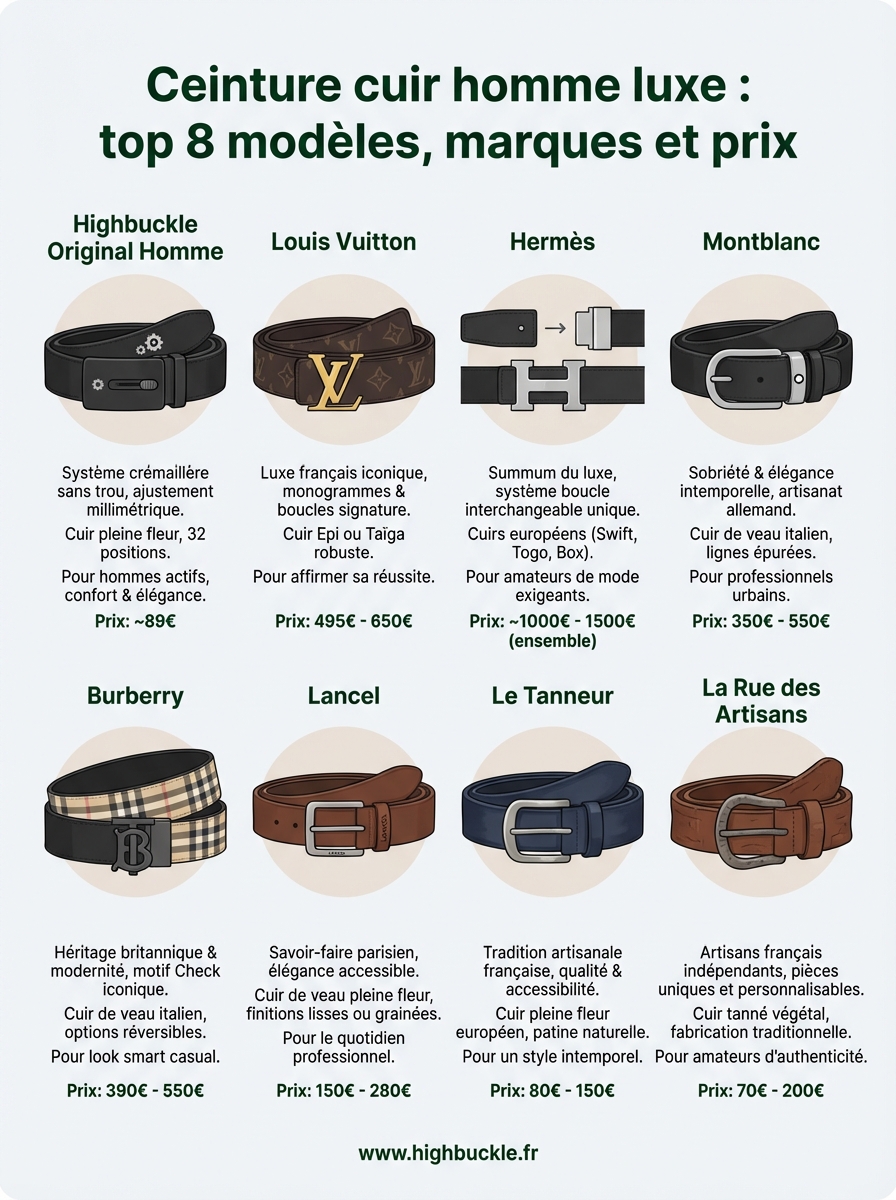 Ceinture cuir homme luxe : top 8 modèles, marques et prix

Highbuckle Original Homme

Système crémaillère sans trou, ajustement millimétrique.

Cuir pleine fleur, 32 positions.

Pour hommes actifs, confort & élégance.

Prix: ~89€

Louis Vuitton

Luxe français iconique, monogrammes & boucles signature.

Cuir Epi ou Taïga robuste.

Pour affirmer sa réussite.

Prix: 495€ - 650€

Hermès

Summum du luxe, système boucle interchangeable unique.

Cuirs européens (Swift, Togo, Box).

Pour amateurs de mode exigeants.

Prix: ~1000€ - 1500€ (ensemble)

Montblanc

Sobriété & élégance intemporelle, artisanat allemand.

Cuir de veau italien, lignes épurées.

Pour professionnels urbains.

Prix: 350€ - 550€

Burberry

Héritage britannique & modernité, motif Check iconique.

Cuir de veau italien, options réversibles.

Pour look smart casual.

Prix: 390€ - 550€

Lancel

Savoir-faire parisien, élégance accessible.

Cuir de veau pleine fleur, finitions lisses ou grainées.

Pour le quotidien professionnel.

Prix: 150€ - 280€

Le Tanneur

Tradition artisanale française, qualité & accessibilité.

Cuir pleine fleur européen, patine naturelle.

Pour un style intemporel.

Prix: 80€ - 150€

La Rue des Artisans

Artisans français indépendants, pièces uniques et personnalisables.

Cuir tanné végétal, fabrication traditionnelle.

Pour amateurs d'authenticité.

Prix: 70€ - 200€

www.highbuckle.fr