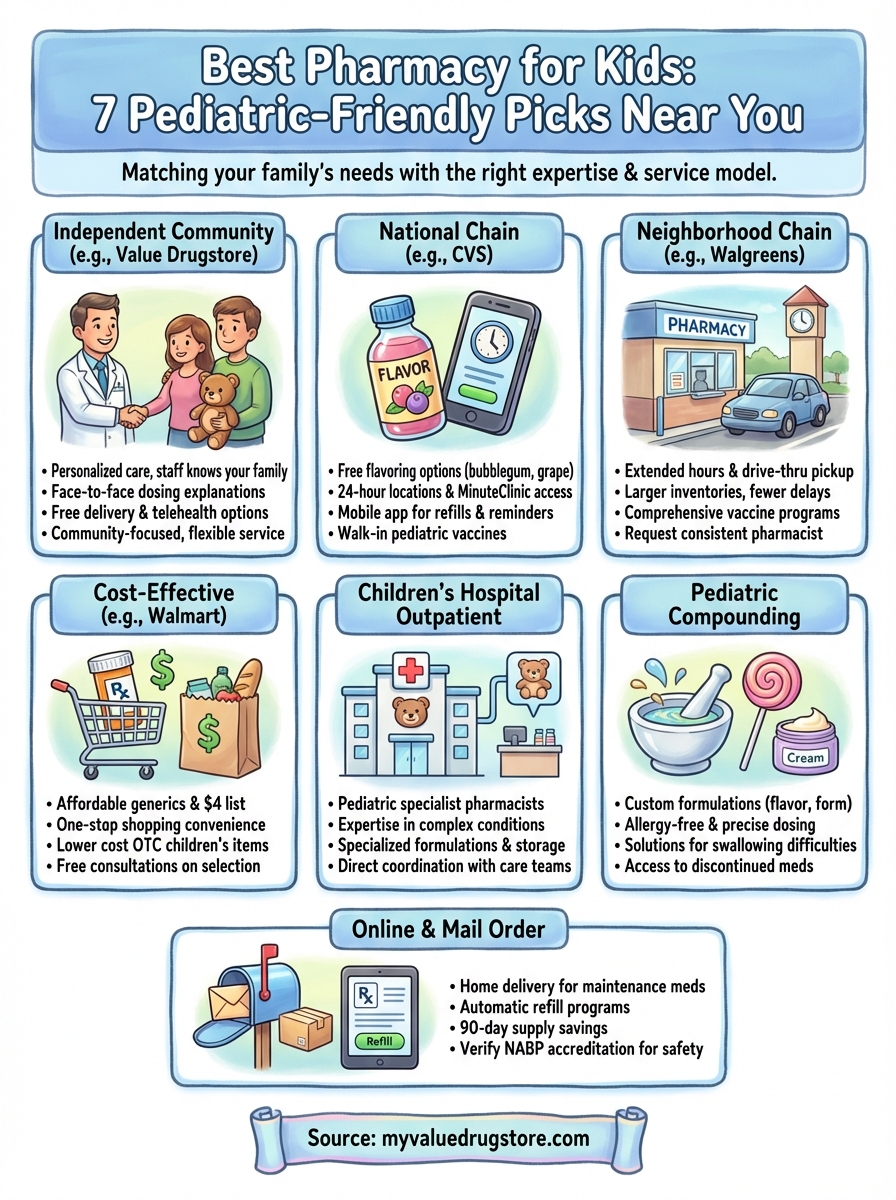 Best Pharmacy for Kids:
7 Pediatric-Friendly Picks Near You

Matching your family's needs with the right expertise & service model.

Independent Community
(e.g., Value Drugstore)

• Personalized care, staff knows your family
• Face-to-face dosing explanations
• Free delivery & telehealth options
• Community-focused, flexible service

National Chain
(e.g., CVS)

FLAVOR

• Free flavoring options (bubblegum, grape)
• 24-hour locations & MinuteClinic access
• Mobile app for refills & reminders
• Walk-in pediatric vaccines

Neighborhood Chain
(e.g., Walgreens)

PHARMACY

• Extended hours & drive-thru pickup
• Larger inventories, fewer delays
• Comprehensive vaccine programs
• Request consistent pharmacist

Cost-Effective
(e.g., Walmart)

Rx
$
$

• Affordable generics & $4 list
• One-stop shopping convenience
• Lower cost OTC children's items
• Free consultations on selection

Children's Hospital
Outpatient

• Pediatric specialist pharmacists
• Expertise in complex conditions
• Specialized formulations & storage
• Direct coordination with care teams

Pediatric
Compounding

Cream

• Custom formulations (flavor, form)
• Allergy-free & precise dosing
• Solutions for swallowing difficulties
• Access to discontinued meds

Online & Mail Order

Rx
Refill

• Home delivery for maintenance meds
• Automatic refill programs
• 90-day supply savings
• Verify NABP accreditation for safety

Source: myvaluedrugstore.com