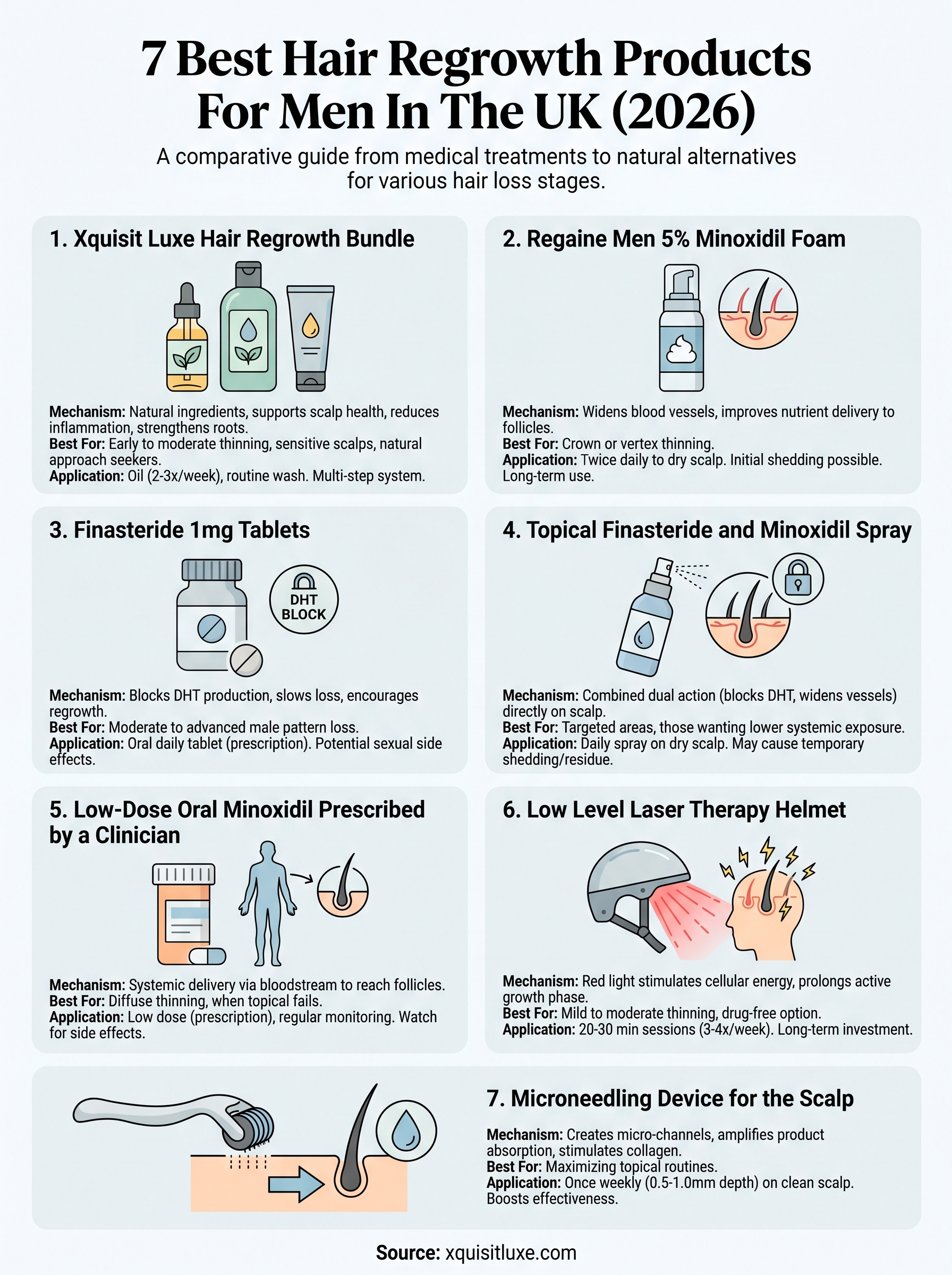 7 Best Hair Regrowth Products For Men In The UK (2026)

A comparative guide from medical treatments to natural alternatives for various hair loss stages.

1. Xquisit Luxe Hair Regrowth Bundle

Mechanism: Natural ingredients, supports scalp health, reduces inflammation, strengthens roots.
Best For: Early to moderate thinning, sensitive scalps, natural approach seekers.
Application: Oil (2-3x/week), routine wash. Multi-step system.

2. Regaine Men 5% Minoxidil Foam

Mechanism: Widens blood vessels, improves nutrient delivery to follicles.
Best For: Crown or vertex thinning.
Application: Twice daily to dry scalp. Initial shedding possible. Long-term use.

3. Finasteride 1mg Tablets

DHT BLOCK

Mechanism: Blocks DHT production, slows loss, encourages regrowth.
Best For: Moderate to advanced male pattern loss.
Application: Oral daily tablet (prescription). Potential sexual side effects.

4. Topical Finasteride and Minoxidil Spray

Mechanism: Combined dual action (blocks DHT, widens vessels) directly on scalp.
Best For: Targeted areas, those wanting lower systemic exposure.
Application: Daily spray on dry scalp. May cause temporary shedding/residue.

5. Low-Dose Oral Minoxidil Prescribed by a Clinician

Mechanism: Systemic delivery via bloodstream to reach follicles.
Best For: Diffuse thinning, when topical fails.
Application: Low dose (prescription), regular monitoring. Watch for side effects.

6. Low Level Laser Therapy Helmet

Mechanism: Red light stimulates cellular energy, prolongs active growth phase.
Best For: Mild to moderate thinning, drug-free option.
Application: 20-30 min sessions (3-4x/week). Long-term investment.

7. Microneedling Device for the Scalp

Mechanism: Creates micro-channels, amplifies product absorption, stimulates collagen.
Best For: Maximizing topical routines.
Application: Once weekly (0.5-1.0mm depth) on clean scalp. Boosts effectiveness.

Source: xquisitluxe.com