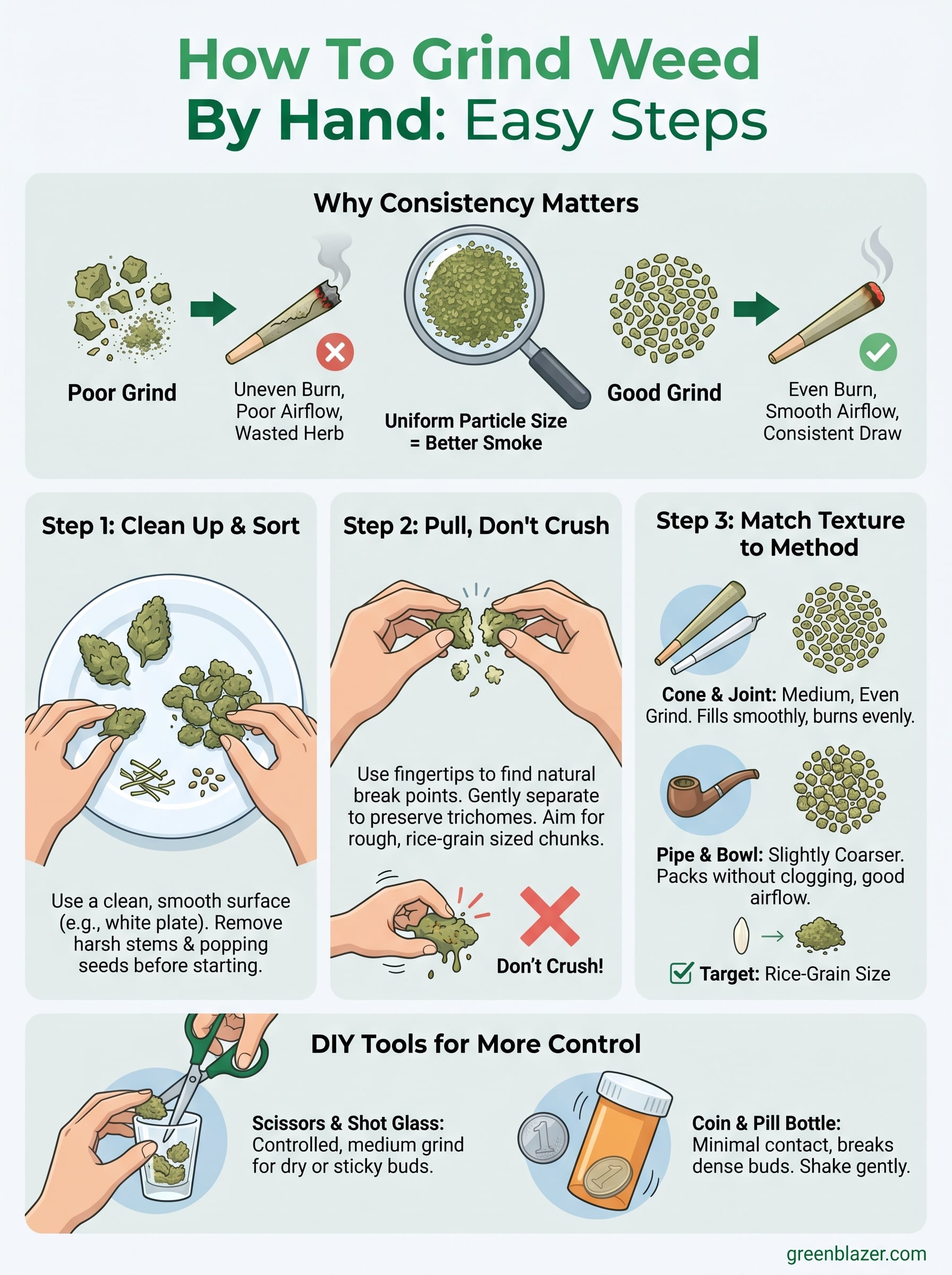 How To Grind Weed By Hand: Easy Steps

Why Consistency Matters

Poor Grind

Uneven Burn, Poor Airflow, Wasted Herb

Uniform Particle Size = Better Smoke

Good Grind

Even Burn, Smooth Airflow, Consistent Draw

Step 1: Clean Up & Sort

Use a clean, smooth surface (e.g., white plate). Remove harsh stems & popping seeds before starting.

Step 2: Pull, Don't Crush

Use fingertips to find natural break points. Gently separate to preserve trichomes. Aim for rough, rice-grain sized chunks.

Don't Crush!

Step 3: Match Texture to Method

Cone & Joint: Medium, Even Grind. Fills smoothly, burns evenly.

Pipe & Bowl: Slightly Coarser. Packs without clogging, good airflow.

Target: Rice-Grain Size

DIY Tools for More Control

Scissors & Shot Glass: Controlled, medium grind for dry or sticky buds.

1

1

Coin & Pill Bottle: Minimal contact, breaks dense buds. Shake gently.

greenblazer.com