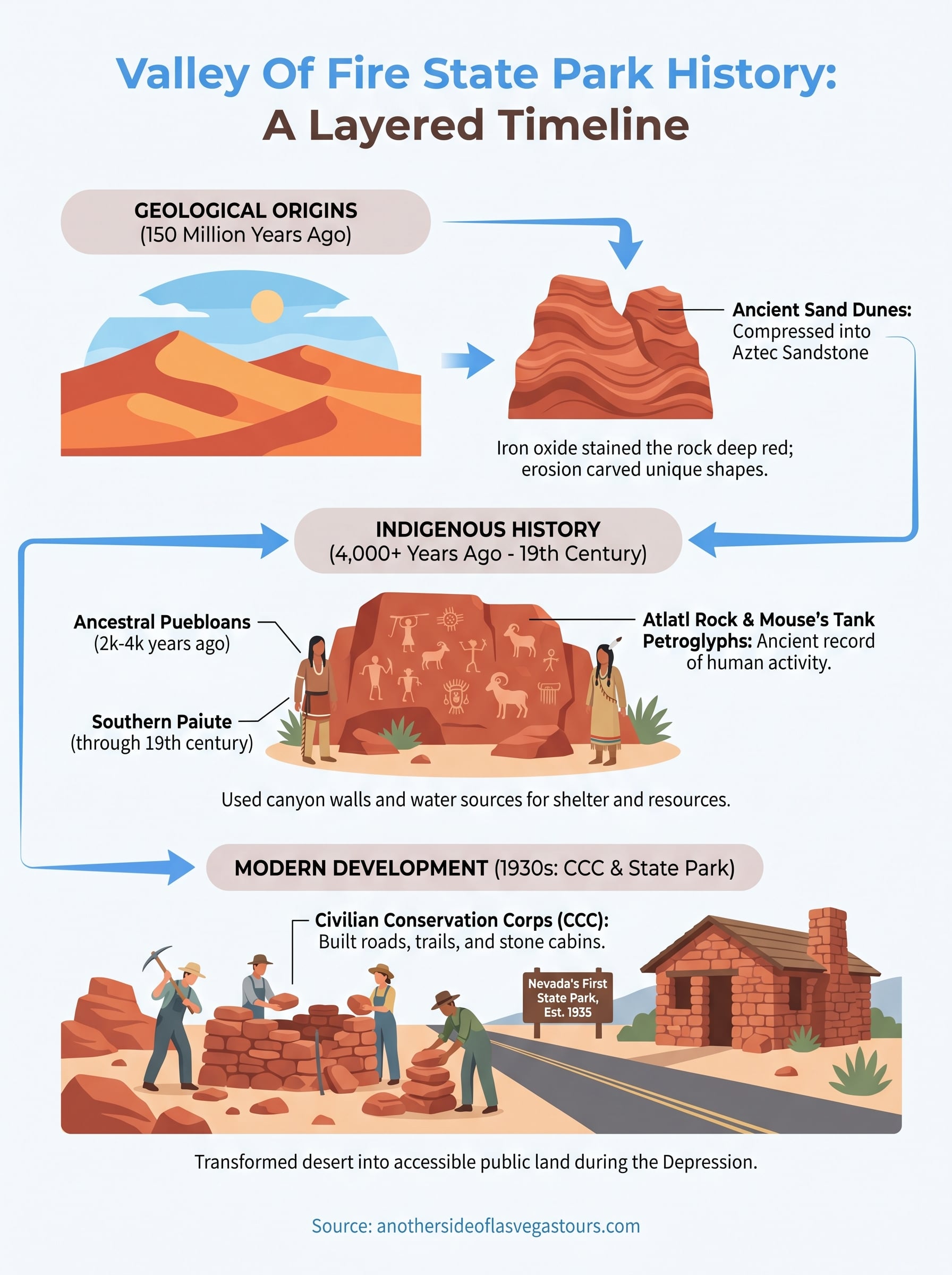 Valley Of Fire State Park History:
A Layered Timeline

GEOLOGICAL ORIGINS
(150 Million Years Ago)

Ancient Sand Dunes: Compressed into Aztec Sandstone

Iron oxide stained the rock deep red; erosion carved unique shapes.

INDIGENOUS HISTORY
(4,000+ Years Ago - 19th Century)

Ancestral Puebloans
(2k-4k years ago)

Southern Paiute
(through 19th century)

Atlatl Rock & Mouse's Tank Petroglyphs: Ancient record of human activity.

Used canyon walls and water sources for shelter and resources.

MODERN DEVELOPMENT (1930s: CCC & State Park)

Civilian Conservation Corps (CCC): Built roads, trails, and stone cabins.

Nevada's First State Park, Est. 1935

Transformed desert into accessible public land during the Depression.

Source: anothersideoflasvegastours.com