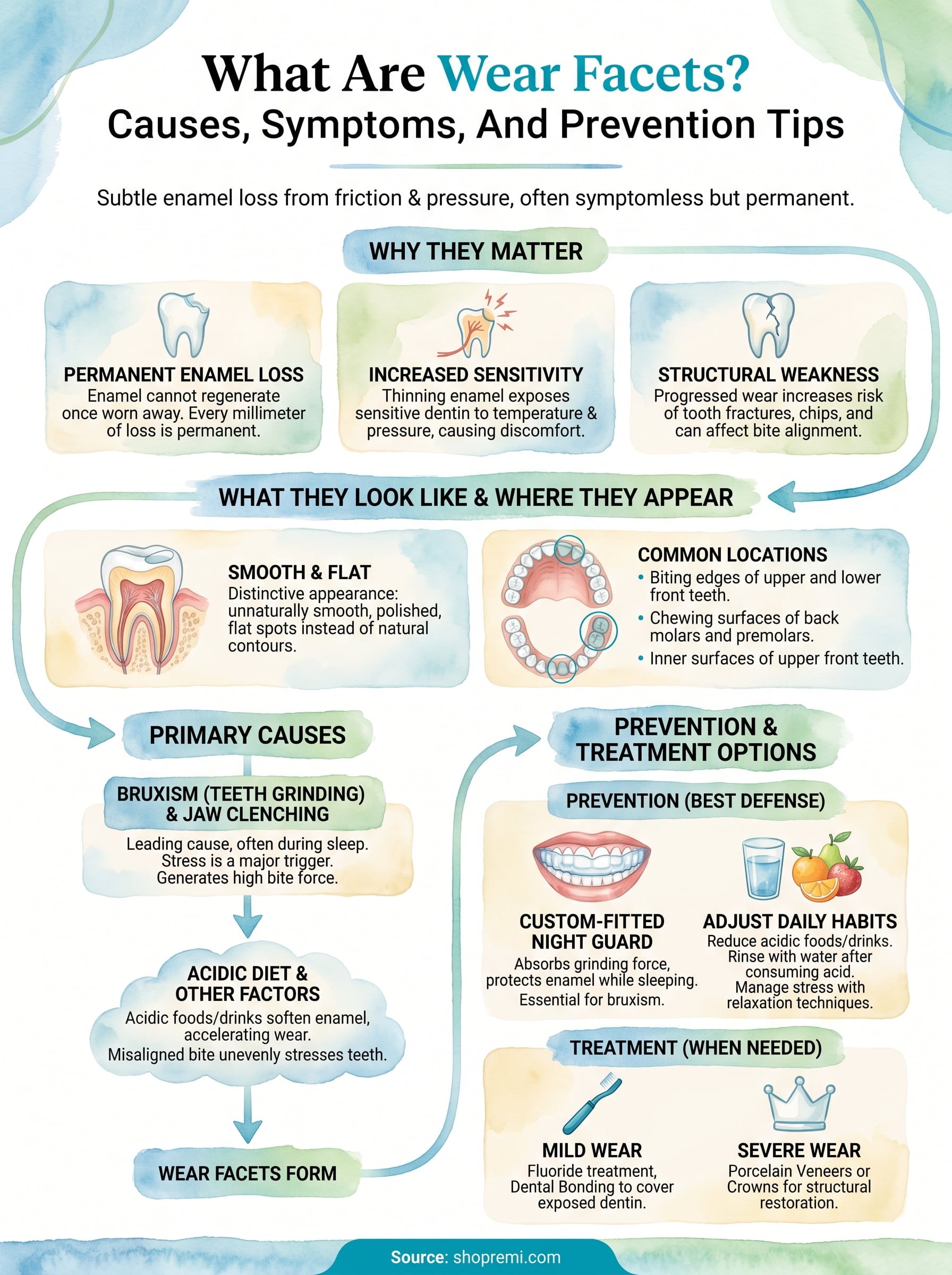 What Are Wear Facets?
Causes, Symptoms, And Prevention Tips

Subtle enamel loss from friction & pressure, often symptomless but permanent.

WHY THEY MATTER

PERMANENT ENAMEL LOSS
Enamel cannot regenerate once worn away. Every millimeter of loss is permanent.

INCREASED SENSITIVITY
Thinning enamel exposes sensitive dentin to temperature & pressure, causing discomfort.

STRUCTURAL WEAKNESS
Progressed wear increases risk of tooth fractures, chips, and can affect bite alignment.

WHAT THEY LOOK LIKE & WHERE THEY APPEAR

SMOOTH & FLAT
Distinctive appearance: unnaturally smooth, polished, flat spots instead of natural contours.

COMMON LOCATIONS
• Biting edges of upper and lower front teeth.
• Chewing surfaces of back molars and premolars.
• Inner surfaces of upper front teeth.

PRIMARY CAUSES

BRUXISM (TEETH GRINDING) & JAW CLENCHING
Leading cause, often during sleep. Stress is a major trigger. Generates high bite force.

ACIDIC DIET & OTHER FACTORS
Acidic foods/drinks soften enamel, accelerating wear.
Misaligned bite unevenly stresses teeth.

WEAR FACETS FORM

PREVENTION & TREATMENT OPTIONS

PREVENTION (BEST DEFENSE)

CUSTOM-FITTED NIGHT GUARD
Absorbs grinding force, protects enamel while sleeping.
Essential for bruxism.

ADJUST DAILY HABITS
Reduce acidic foods/drinks. Rinse with water after consuming acid. Manage stress with relaxation techniques.

TREATMENT (WHEN NEEDED)

MILD WEAR
Fluoride treatment, Dental Bonding to cover exposed dentin.

SEVERE WEAR
Porcelain Veneers or Crowns for structural restoration.

Source: shopremi.com