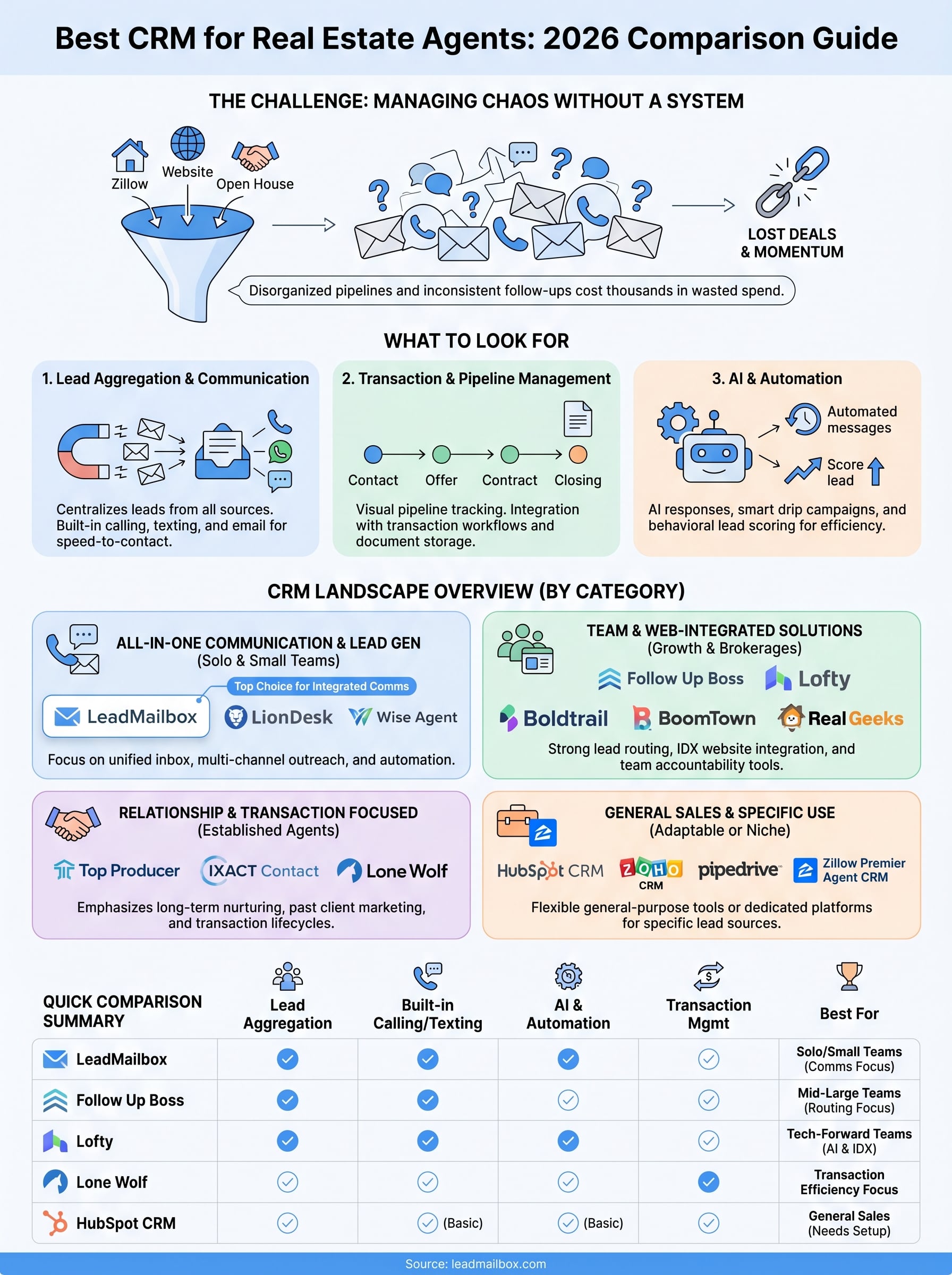 Best CRM for Real Estate Agents: 2026 Comparison Guide

THE CHALLENGE: MANAGING CHAOS WITHOUT A SYSTEM

Zillow
Website
Open House

LOST DEALS & MOMENTUM

Disorganized pipelines and inconsistent follow-ups cost thousands in wasted spend.

WHAT TO LOOK FOR

1. Lead Aggregation & Communication

Centralizes leads from all sources. Built-in calling, texting, and email for speed-to-contact.

2. Transaction & Pipeline Management

Contact
Offer
Contract
Closing

Visual pipeline tracking. Integration with transaction workflows and document storage.

3. AI & Automation

Automated messages
Score lead

AI responses, smart drip campaigns, and behavioral lead scoring for efficiency.

CRM LANDSCAPE OVERVIEW (BY CATEGORY)

ALL-IN-ONE COMMUNICATION & LEAD GEN
(Solo & Small Teams)

Top Choice for Integrated Comms
LeadMailbox
LionDesk
Wise Agent

Focus on unified inbox, multi-channel outreach, and automation.

TEAM & WEB-INTEGRATED SOLUTIONS
(Growth & Brokerages)

Follow Up Boss
Lofty
Boldtrail
BoomTown
Real Geeks

Strong lead routing, IDX website integration, and team accountability tools.

RELATIONSHIP & TRANSACTION FOCUSED
(Established Agents)

Top Producer
IXACT Contact
Lone Wolf

Emphasizes long-term nurturing, past client marketing, and transaction lifecycles.

GENERAL SALES & SPECIFIC USE
(Adaptable or Niche)

HubSpot CRM
ZOHO CRM
pipedrive
Zillow Premier Agent CRM

Flexible general-purpose tools or dedicated platforms for specific lead sources.

| QUICK COMPARISON SUMMARY | Lead Aggregation | Built-in Calling/Texting | AI & Automation | Transaction Mgmt | Best For |
|---|---|---|---|---|---|
| LeadMailbox | ✓ | ✓ | ✓ | ✓ | Solo/Small Teams (Comms Focus) |
| Follow Up Boss | ✓ | ✓ | ✓ | ✓ | Mid-Large Teams (Routing Focus) |
| Lofty | ✓ | ✓ | ✓ | ✓ | Tech-Forward Teams (AI & IDX) |
| Lone Wolf | ✓ | ✓ | ✓ | ✓ | Transaction Efficiency Focus |
| HubSpot CRM | ✓ | ✓ (Basic) | ✓ (Basic) | ✓ | General Sales (Needs Setup) |

Source: leadmailbox.com