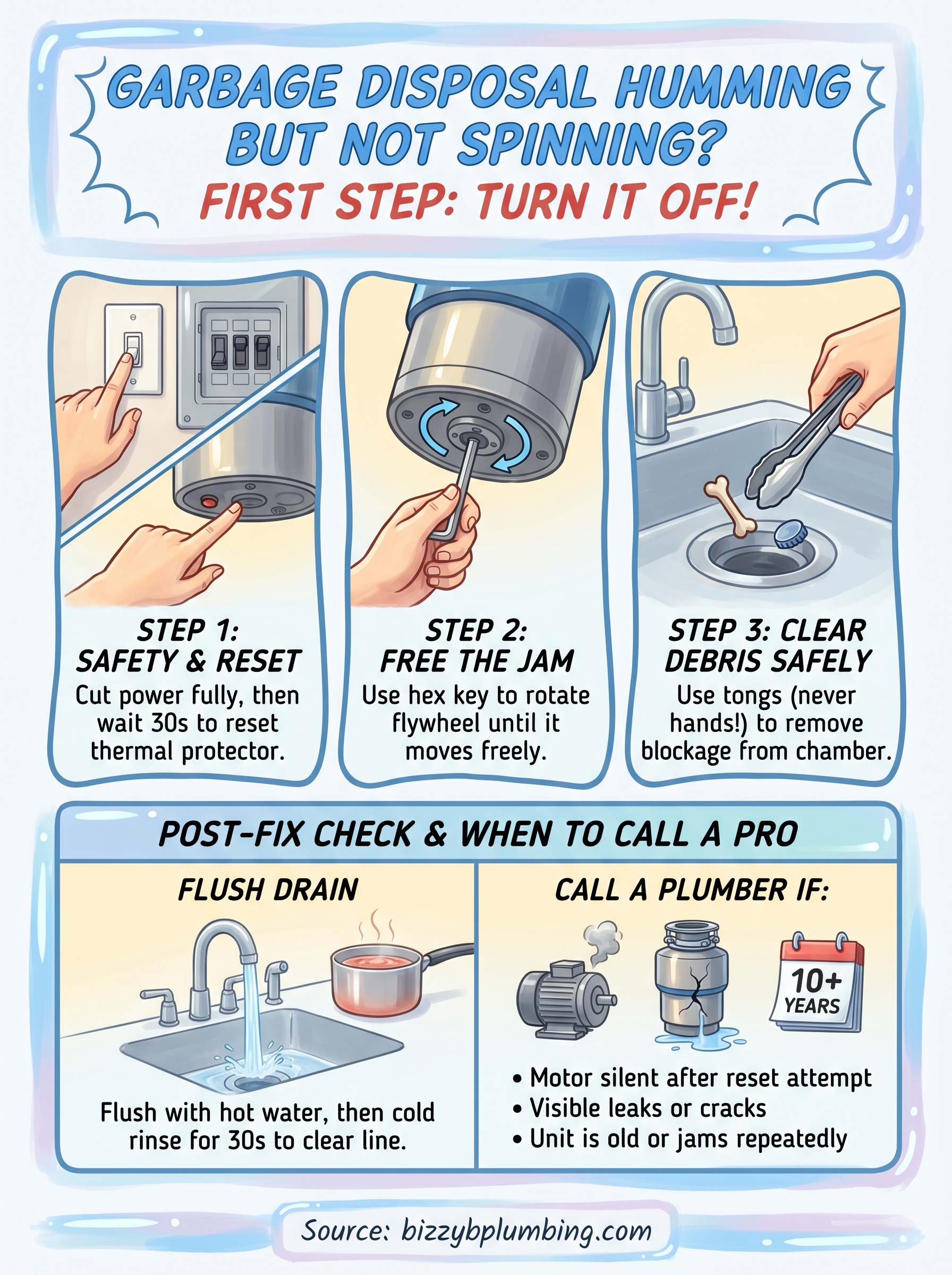 GARBAGE DISPOSAL HUMMING BUT NOT SPINNING?
FIRST STEP: TURN IT OFF!

STEP 1: SAFETY & RESET
Cut power fully, then wait 30s to reset thermal protector.

STEP 2: FREE THE JAM
Use hex key to rotate flywheel until it moves freely.

STEP 3: CLEAR DEBRIS SAFELY
Use tongs (never hands!) to remove blockage from chamber.

POST-FIX CHECK & WHEN TO CALL A PRO

FLUSH DRAIN
Flush with hot water, then cold rinse for 30s to clear line.

CALL A PLUMBER IF:
10+ YEARS
• Motor silent after reset attempt
• Visible leaks or cracks
• Unit is old or jams repeatedly

Source: bizzybplumbing.com