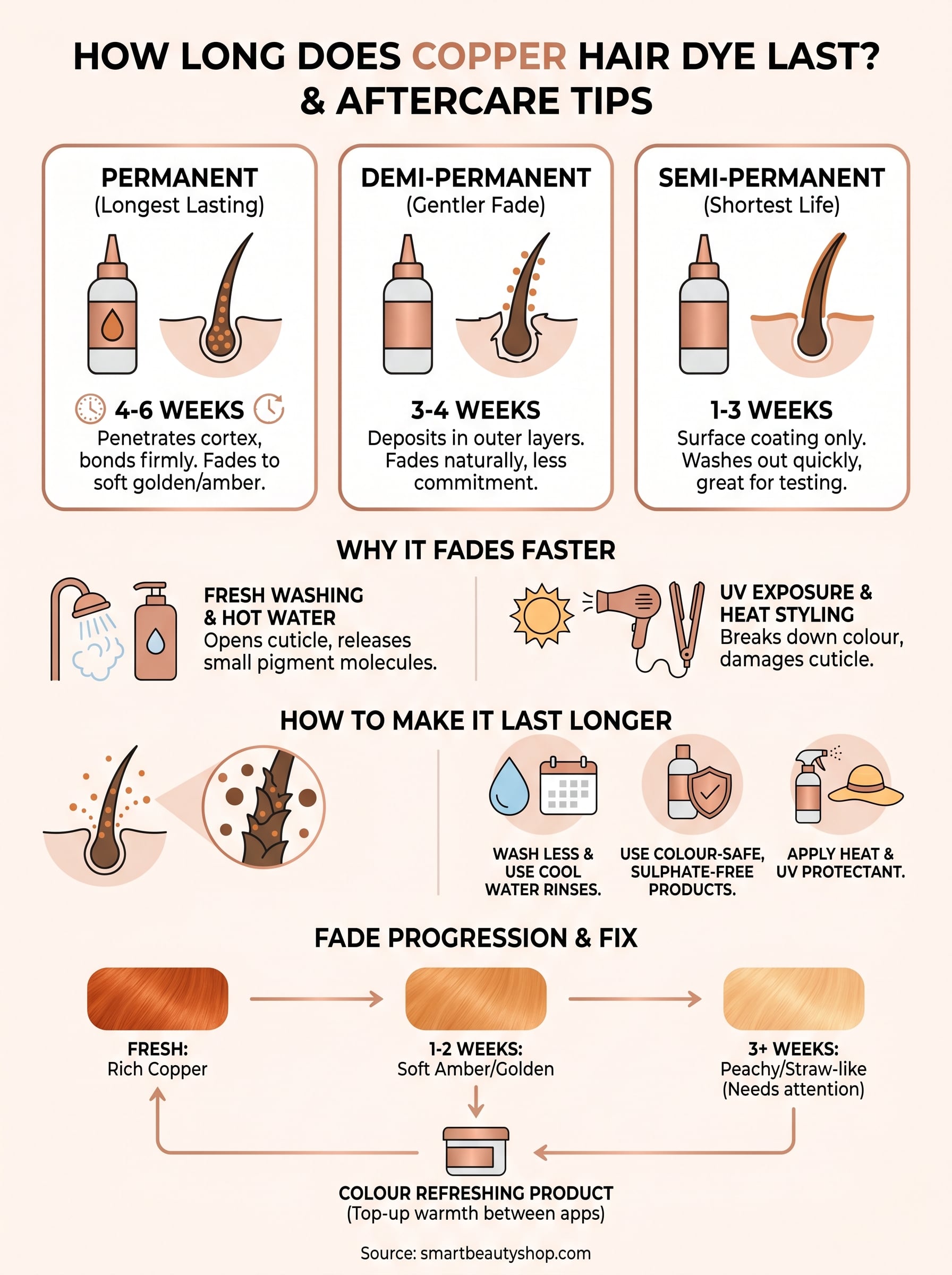 HOW LONG DOES COPPER HAIR DYE LAST? & AFTERCARE TIPS

PERMANENT
(Longest Lasting)

4-6 WEEKS
Penetrates cortex, bonds firmly. Fades to soft golden/amber.

DEMI-PERMANENT
(Gentler Fade)

3-4 WEEKS
Deposits in outer layers. Fades naturally, less commitment.

SEMI-PERMANENT
(Shortest Life)

1-3 WEEKS
Surface coating only. Washes out quickly, great for testing.

WHY IT FADES FASTER

FRESH WASHING & HOT WATER
Opens cuticle, releases small pigment molecules.

UV EXPOSURE & HEAT STYLING
Breaks down colour, damages cuticle.

HOW TO MAKE IT LAST LONGER

WASH LESS & USE COOL WATER RINSES.

USE COLOUR-SAFE, SULPHATE-FREE PRODUCTS.

APPLY HEAT & UV PROTECTANT.

FADE PROGRESSION & FIX

FRESH:
Rich Copper

1-2 WEEKS:
Soft Amber/Golden

3+ WEEKS:
Peachy/Straw-like
(Needs attention)

COLOUR REFRESHING PRODUCT
(Top-up warmth between apps)

Source: smartbeautyshop.com