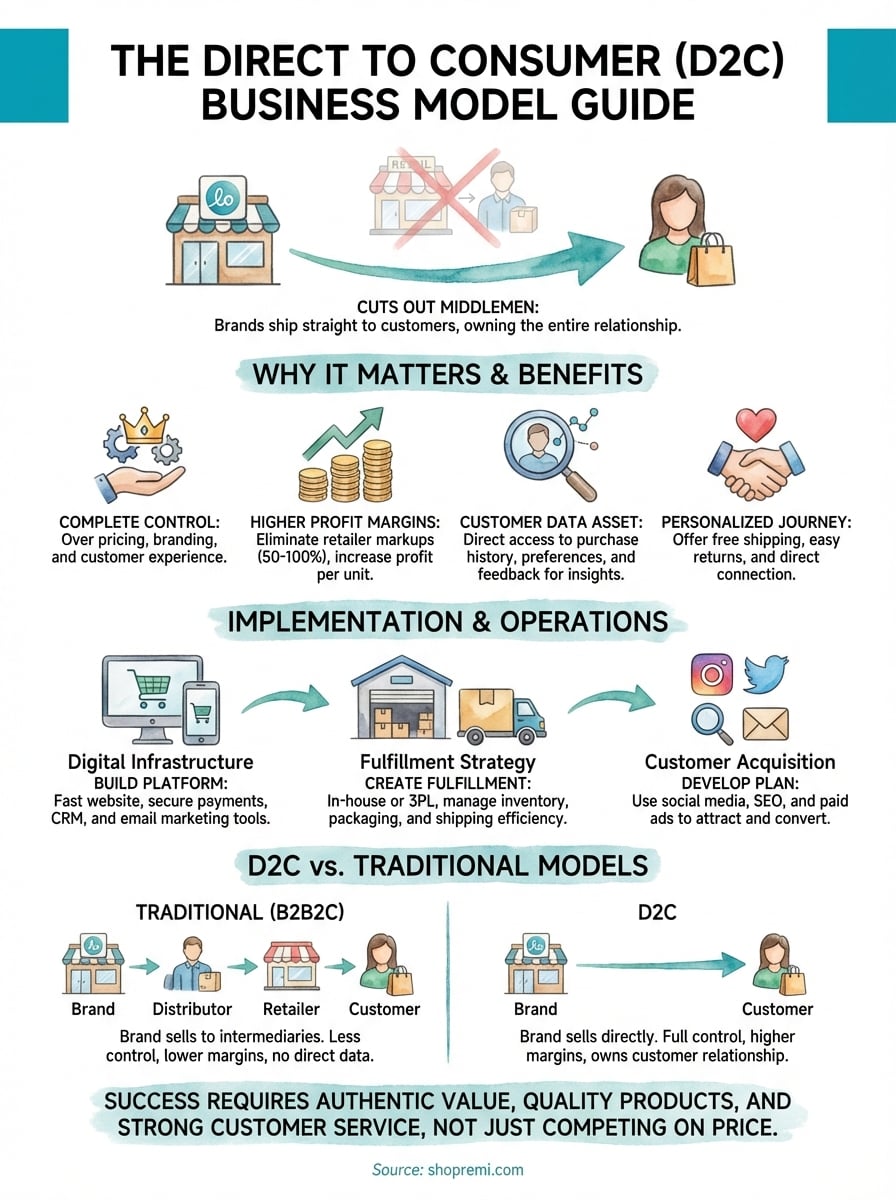 THE DIRECT TO CONSUMER (D2C) BUSINESS MODEL GUIDE

lo

RETAIL

CUTS OUT MIDDLEMEN:
Brands ship straight to customers, owning the entire relationship.

WHY IT MATTERS & BENEFITS

COMPLETE CONTROL:
Over pricing, branding, and customer experience.

HIGHER PROFIT MARGINS:
Eliminate retailer markups (50-100%), increase profit per unit.

CUSTOMER DATA ASSET:
Direct access to purchase history, preferences, and feedback for insights.

PERSONALIZED JOURNEY:
Offer free shipping, easy returns, and direct connection.

IMPLEMENTATION & OPERATIONS

Digital Infrastructure
BUILD PLATFORM:
Fast website, secure payments, CRM, and email marketing tools.

Fulfillment Strategy
CREATE FULFILLMENT:
In-house or 3PL, manage inventory, packaging, and shipping efficiency.

Customer Acquisition
DEVELOP PLAN:
Use social media, SEO, and paid ads to attract and convert.

D2C vs. TRADITIONAL MODELS

TRADITIONAL (B2B2C)

Brand Distributor Retailer Customer

Brand sells to intermediaries. Less control, lower margins, no direct data.

D2C

Brand Customer

Brand sells directly. Full control, higher margins, owns customer relationship.

SUCCESS REQUIRES AUTHENTIC VALUE, QUALITY PRODUCTS, AND STRONG CUSTOMER SERVICE, NOT JUST COMPETING ON PRICE.

Source: shopremi.com