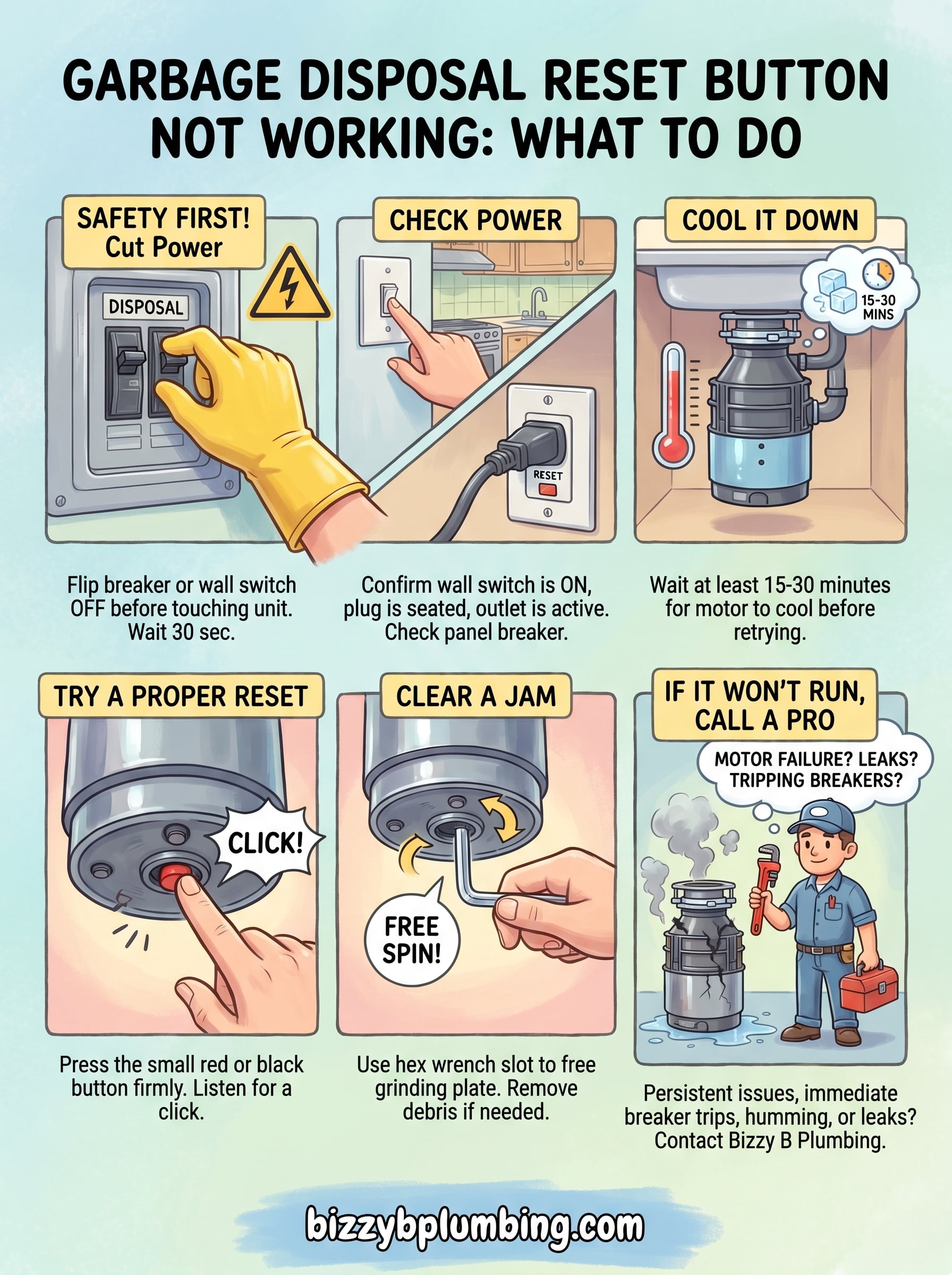 GARBAGE DISPOSAL RESET BUTTON NOT WORKING: WHAT TO DO

SAFETY FIRST! Cut Power

DISPOSAL

Flip breaker or wall switch OFF before touching unit. Wait 30 sec.

CHECK POWER

RESET

Confirm wall switch is ON, plug is seated, outlet is active. Check panel breaker.

COOL IT DOWN

15-30 MINS

Wait at least 15-30 minutes for motor to cool before retrying.

TRY A PROPER RESET

CLICK!

Press the small red or black button firmly. Listen for a click.

CLEAR A JAM

FREE SPIN!

Use hex wrench slot to free grinding plate. Remove debris if needed.

IF IT WON'T RUN, CALL A PRO

MOTOR FAILURE? LEAKS? TRIPPING BREAKERS?

Persistent issues, immediate breaker trips, humming, or leaks? Contact Bizzy B Plumbing.

bizzybplumbing.com