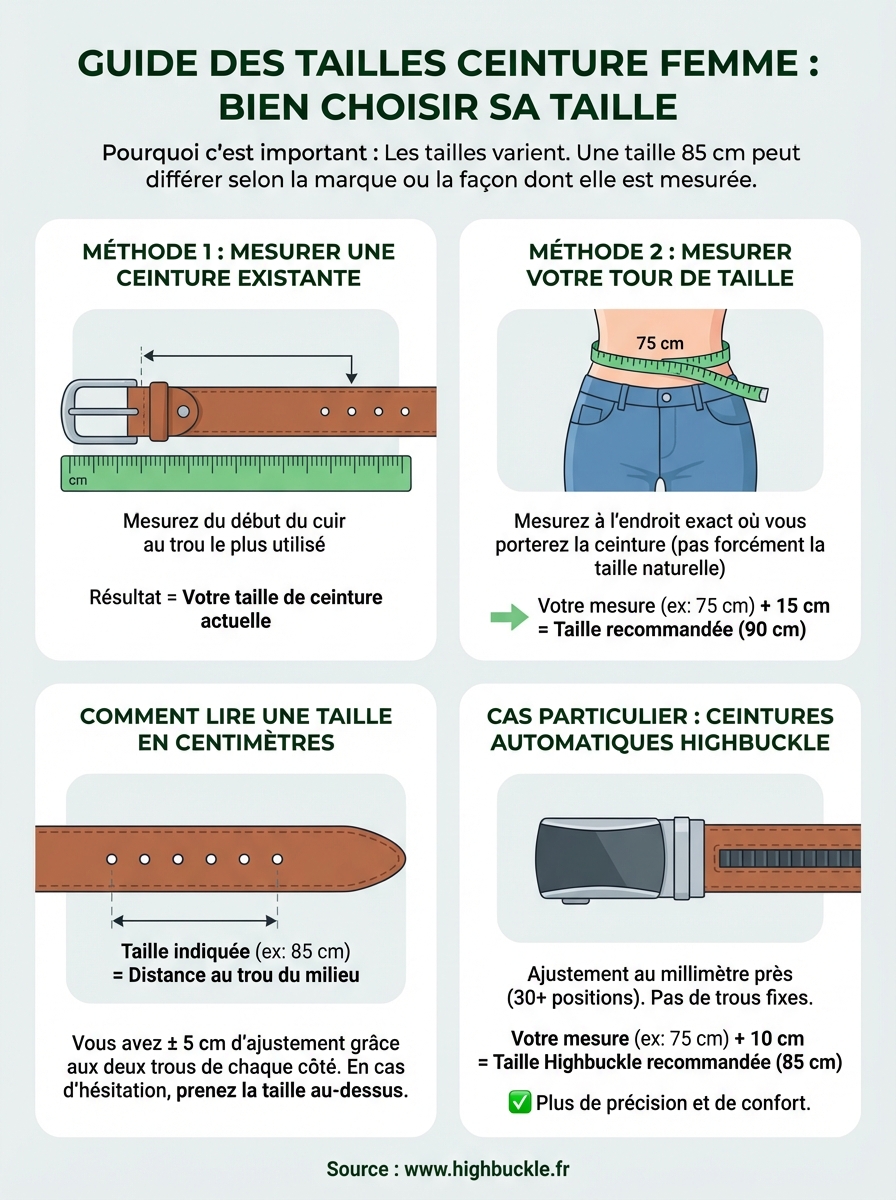 GUIDE DES TAILLES CEINTURE FEMME : BIEN CHOISIR SA TAILLE

Pourquoi c'est important : Les tailles varient. Une taille 85 cm peut différer selon la marque ou la façon dont elle est mesurée.

MÉTHODE 1 : MESURER UNE CEINTURE EXISTANTE

cm

Mesurez du début du cuir au trou le plus utilisé

Résultat = Votre taille de ceinture actuelle

MÉTHODE 2 : MESURER VOTRE TOUR DE TAILLE

75 cm

Mesurez à l'endroit exact où vous porterez la ceinture (pas forcément la taille naturelle)

Votre mesure (ex: 75 cm) + 15 cm = Taille recommandée (90 cm)

COMMENT LIRE UNE TAILLE EN CENTIMÈTRES

Taille indiquée (ex: 85 cm) = Distance au trou du milieu

Vous avez ± 5 cm d'ajustement grâce aux deux trous de chaque côté. En cas d'hésitation, prenez la taille au-dessus.

CAS PARTICULIER : CEINTURES AUTOMATIQUES HIGHBUCKLE

Ajustement au millimètre près (30+ positions). Pas de trous fixes.

Votre mesure (ex: 75 cm) + 10 cm = Taille Highbuckle recommandée (85 cm)

✅ Plus de précision et de confort.

Source : www.highbuckle.fr