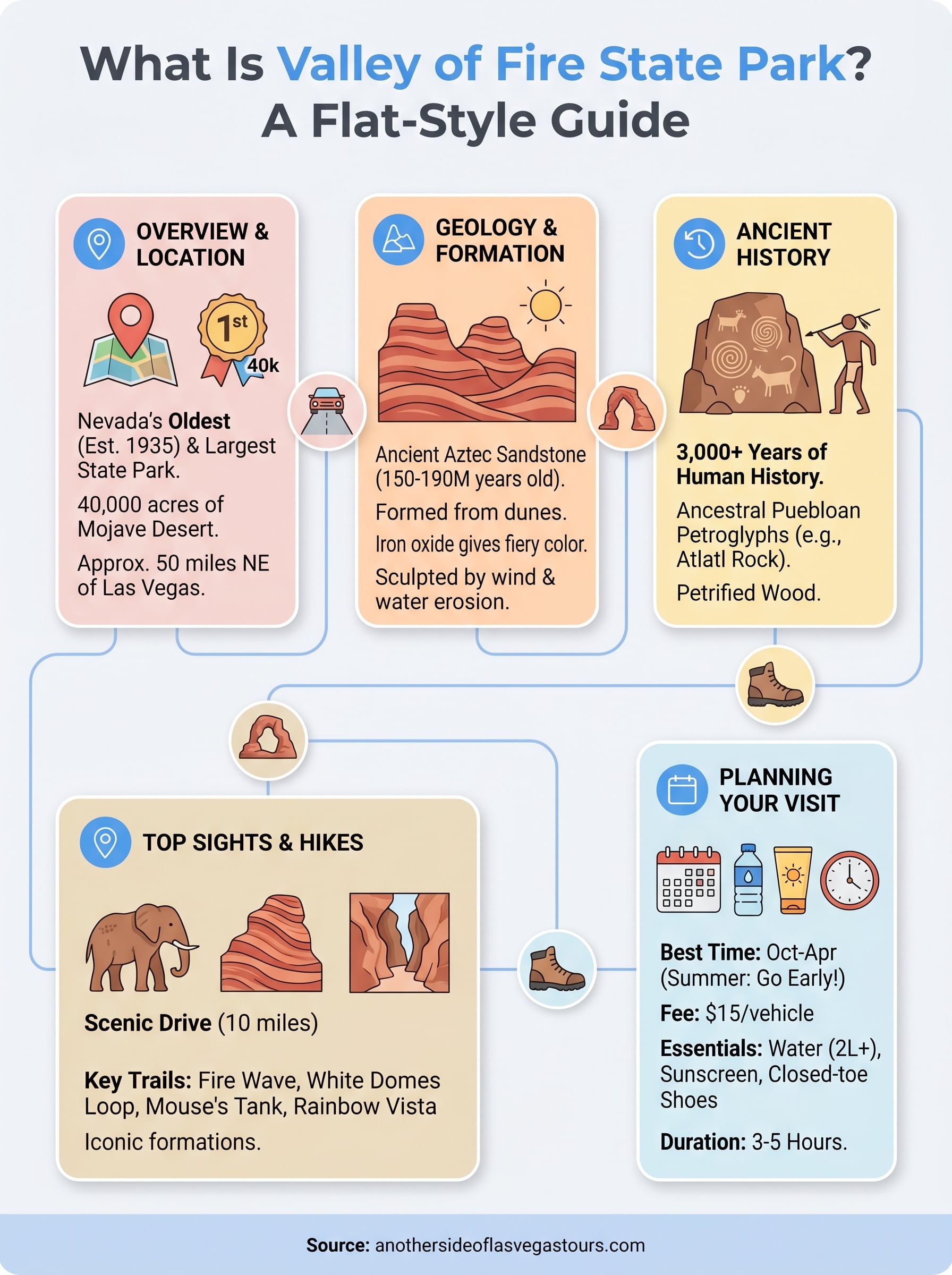 What Is Valley of Fire State Park? A Flat-Style Guide

OVERVIEW & LOCATION

1st

40k

Nevada's Oldest (Est. 1935) & Largest State Park.

40,000 acres of Mojave Desert.

Approx. 50 miles NE of Las Vegas.

GEOLOGY & FORMATION

Ancient Aztec Sandstone (150-190M years old).

Formed from dunes.

Iron oxide gives fiery color.

Sculpted by wind & water erosion.

ANCIENT HISTORY

3,000+ Years of Human History.

Ancestral Puebloan Petroglyphs (e.g., Atlatl Rock).

Petrified Wood.

TOP SIGHTS & HIKES

Scenic Drive (10 miles)

Key Trails: Fire Wave, White Domes Loop, Mouse's Tank, Rainbow Vista

Iconic formations.

PLANNING YOUR VISIT

Best Time: Oct-Apr (Summer: Go Early!)

Fee: $15/vehicle

Essentials: Water (2L+), Sunscreen, Closed-toe Shoes

Duration: 3-5 Hours.

Source: anothersideoflasvegastours.com